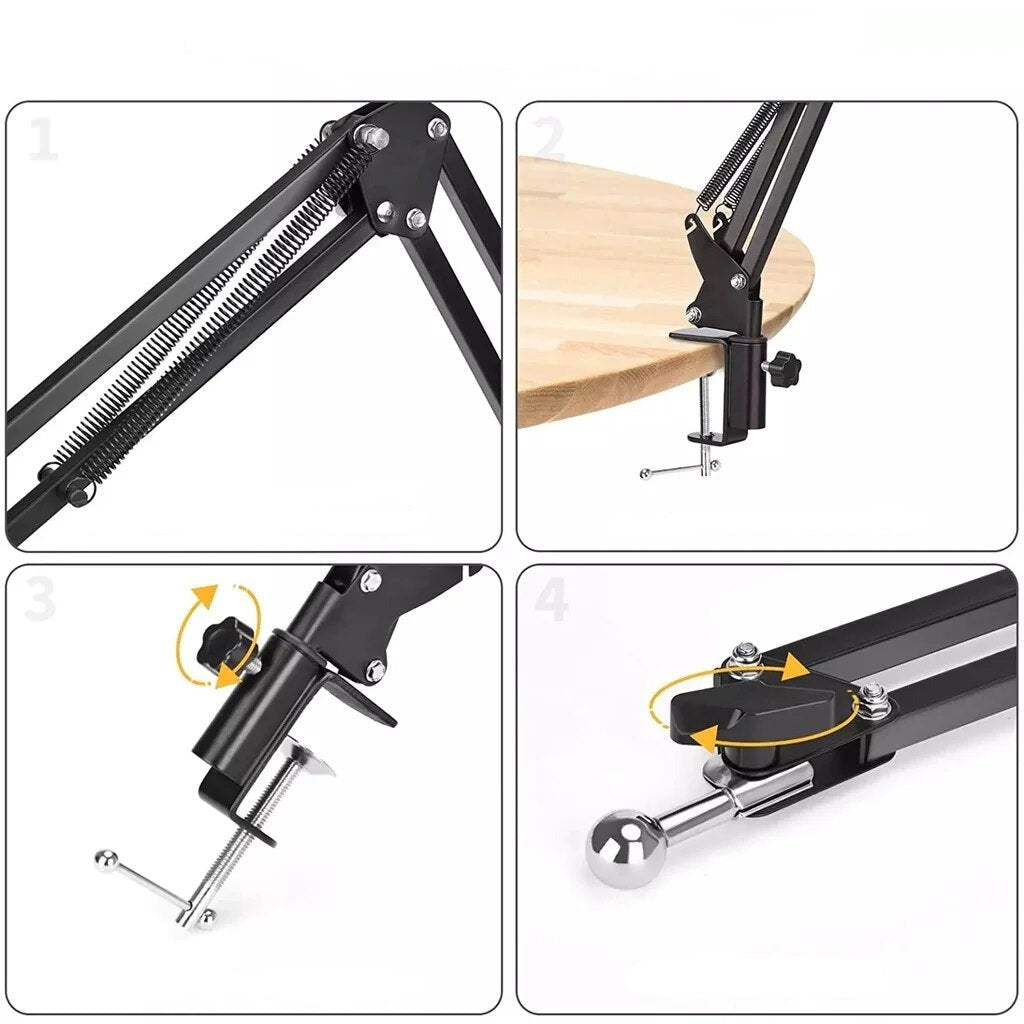 1

2

3

4